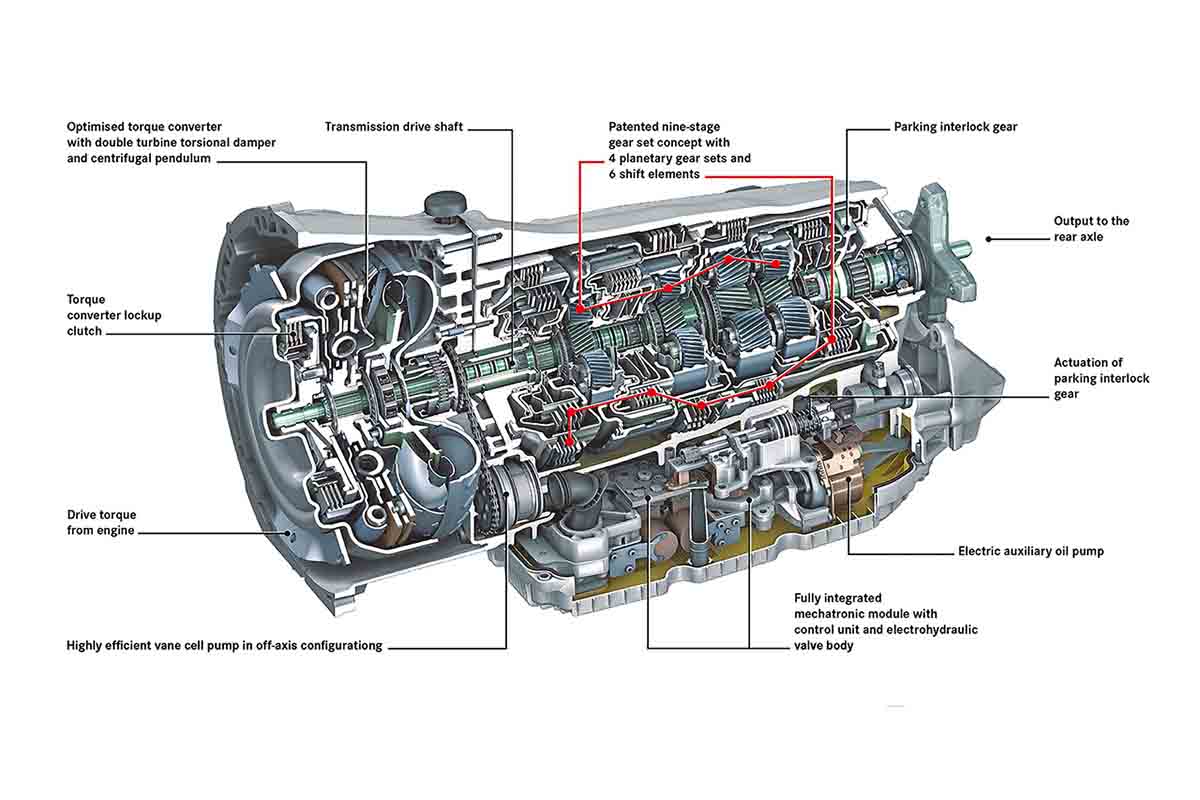 Optimised torque converter with double turbine torsional damper and centrifugal pendulum

Transmission drive shaft

Patented nine-stage gear set concept with 4 planetary gear sets and 6 shift elements

Parking interlock gear

Output to the rear axle

Torque converter lockup clutch

Actuation of parking interlock gear

Drive torque from engine

Electric auxiliary oil pump

Fully integrated mechatronic module with control unit and electrohydraulic valve body

Highly efficient vane cell pump in off-axis configurationg